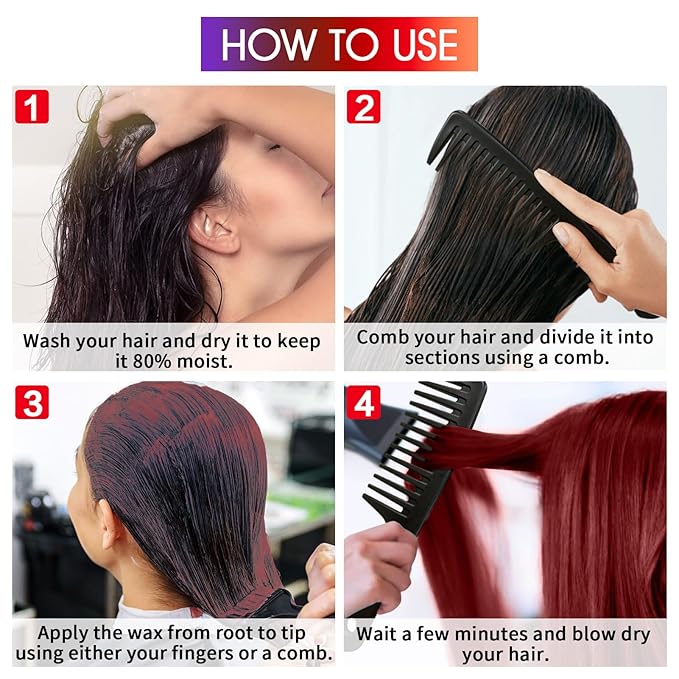 HOW TO USE

1

Wash your hair and dry it to keep it 80% moist.

2

Comb your hair and divide it into sections using a comb.

3

Apply the wax from root to tip using either your fingers or a comb.

4

Wait a few minutes and blow dry your hair.