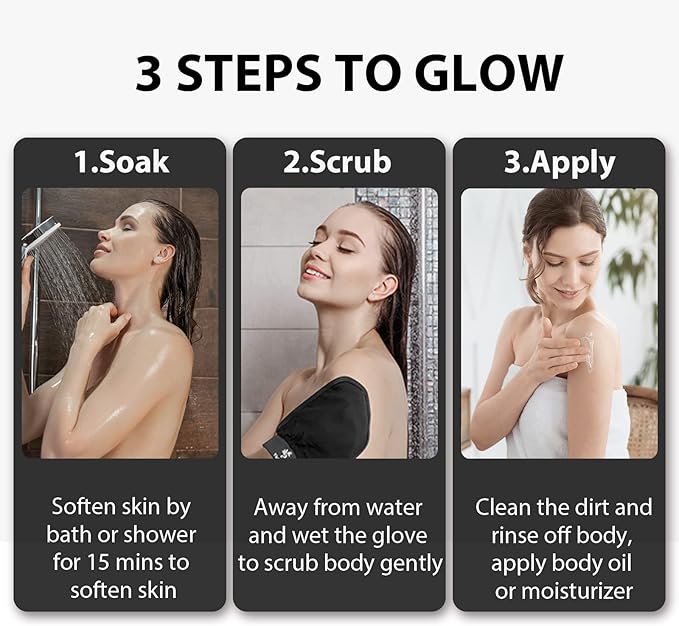 3 STEPS TO GLOW

1.Soak

Soften skin by bath or shower for 15 mins to soften skin

2.Scrub

Away from water and wet the glove to scrub body gently

3.Apply

Clean the dirt and rinse off body, apply body oil or moisturizer