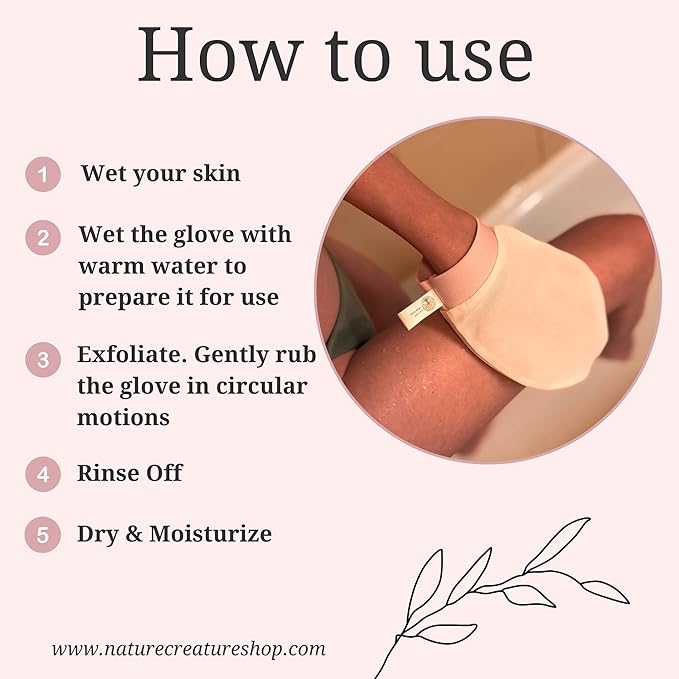 How to use

1 Wet your skin

2 Wet the glove with warm water to prepare it for use

3 Exfoliate. Gently rub the glove in circular motions

4 Rinse Off

5 Dry & Moisturize

www.naturecreatureshop.com