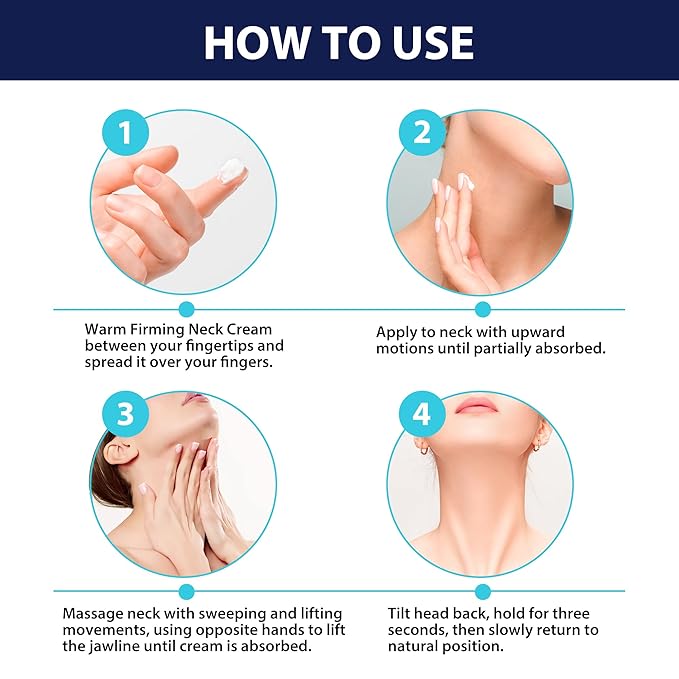 HOW TO USE

1

Warm Firming Neck Cream between your fingertips and spread it over your fingers.

2

Apply to neck with upward motions until partially absorbed.

3

Massage neck with sweeping and lifting movements, using opposite hands to lift the jawline until cream is absorbed.

4

Tilt head back, hold for three seconds, then slowly return to natural position.