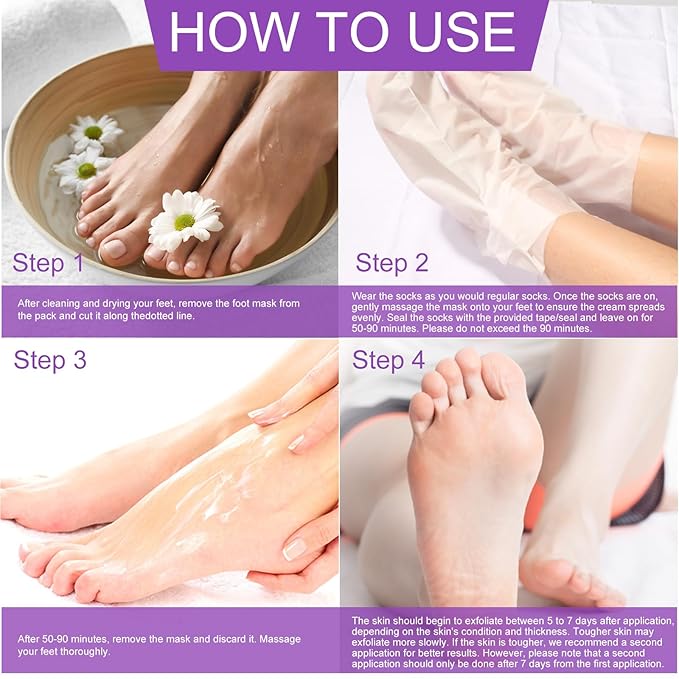 HOW TO USE

Step 1

After cleaning and drying your feet, remove the foot mask from the pack and cut it along thedotted line.

Step 2

Wear the socks as you would regular socks. Once the socks are on, gently massage the mask onto your feet to ensure the cream spreads evenly. Seal the socks with the provided tape/seal and leave on for 50-90 minutes. Please do not exceed the 90 minutes.

Step 3

After 50-90 minutes, remove the mask and discard it. Massage your feet thoroughly.

Step 4

The skin should begin to exfoliate between 5 to 7 days after application, depending on the skin's condition and thickness. Tougher skin may exfoliate more slowly. If the skin is tougher, we recommend a second application for better results. However, please note that a second application should only be done after 7 days from the first application.