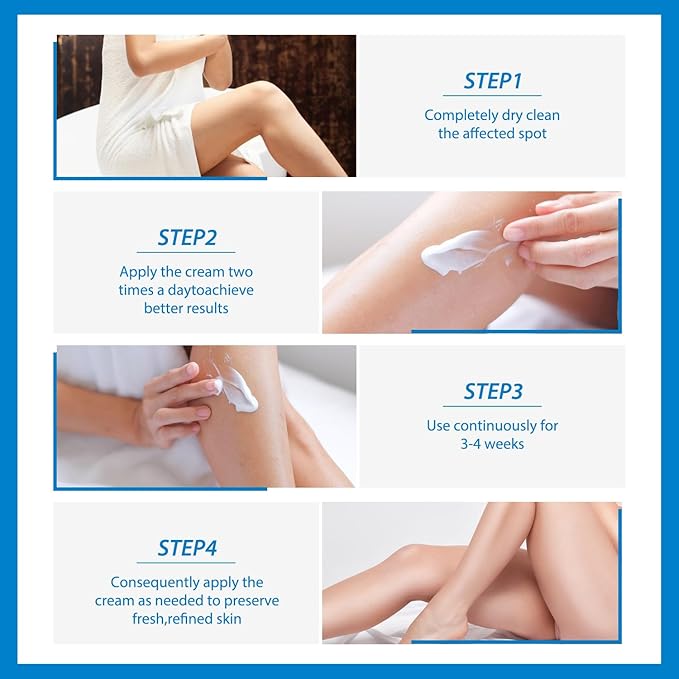 STEP1

Completely dry clean the affected spot

STEP2

Apply the cream two times a daytoachieve better results

STEP3

Use continuously for 3-4 weeks

STEP4

Consequently apply the cream as needed to preserve fresh,refined skin