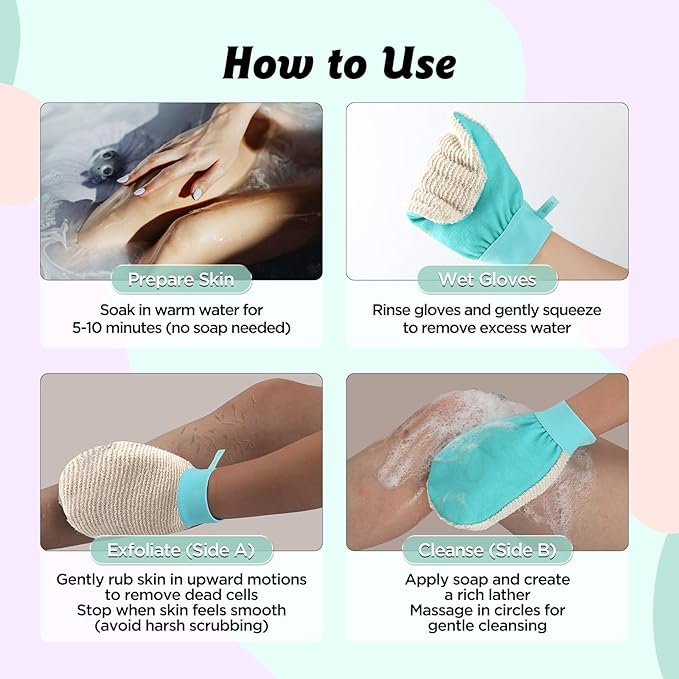 How to Use

Prepare Skin

Soak in warm water for
5-10 minutes (no soap needed)

Wet Gloves

Rinse gloves and gently squeeze
to remove excess water

Exfoliate (Side A)

Gently rub skin in upward motions
to remove dead cells
Stop when skin feels smooth
(avoid harsh scrubbing)

Cleanse (Side B)

Apply soap and create
a rich lather
Massage in circles for
gentle cleansing