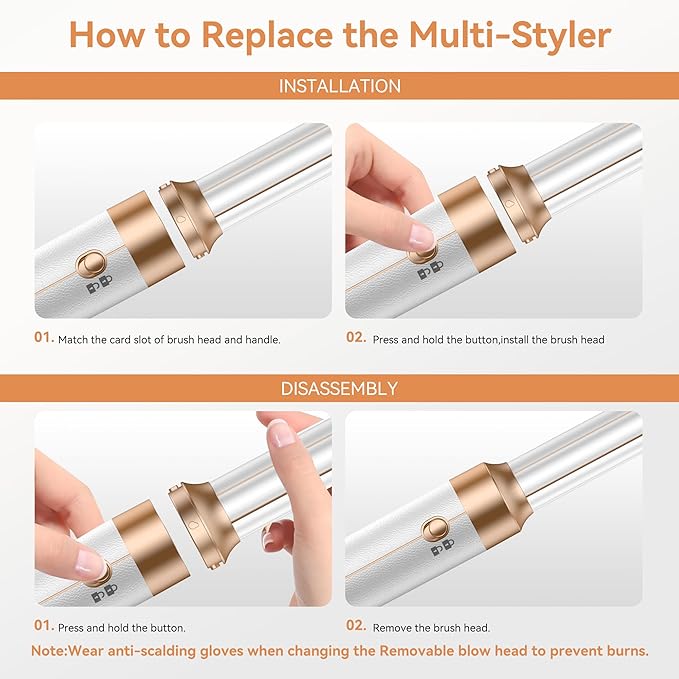 How to Replace the Multi-Styler

INSTALLATION

01. Match the card slot of brush head and handle.

02. Press and hold the button,install the brush head

DISASSEMBLY

01. Press and hold the button.

02. Remove the brush head.

Note:Wear anti-scalding gloves when changing the Removable blow head to prevent burns.