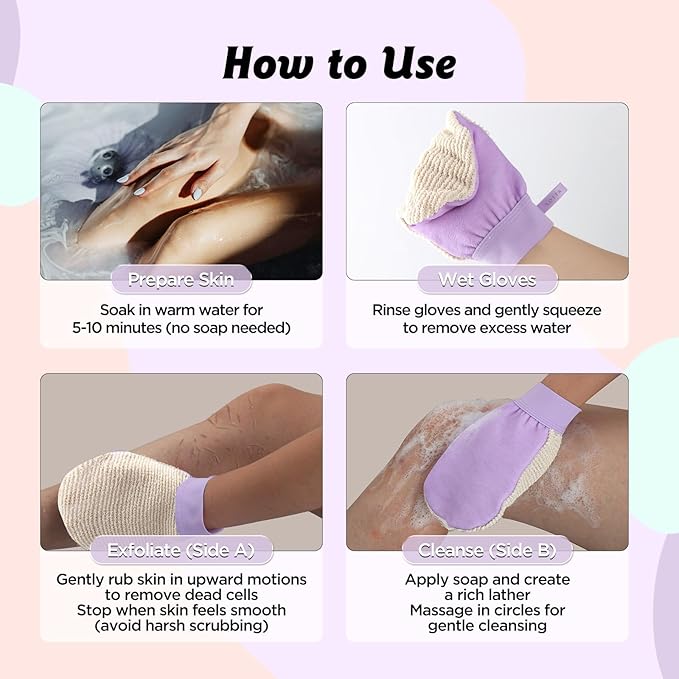 How to Use

Prepare Skin

Soak in warm water for 5-10 minutes (no soap needed)

Wet Gloves

Rinse gloves and gently squeeze to remove excess water

Exfoliate (Side A)

Gently rub skin in upward motions to remove dead cells
Stop when skin feels smooth (avoid harsh scrubbing)

Cleanse (Side B)

Apply soap and create a rich lather
Massage in circles for gentle cleansing