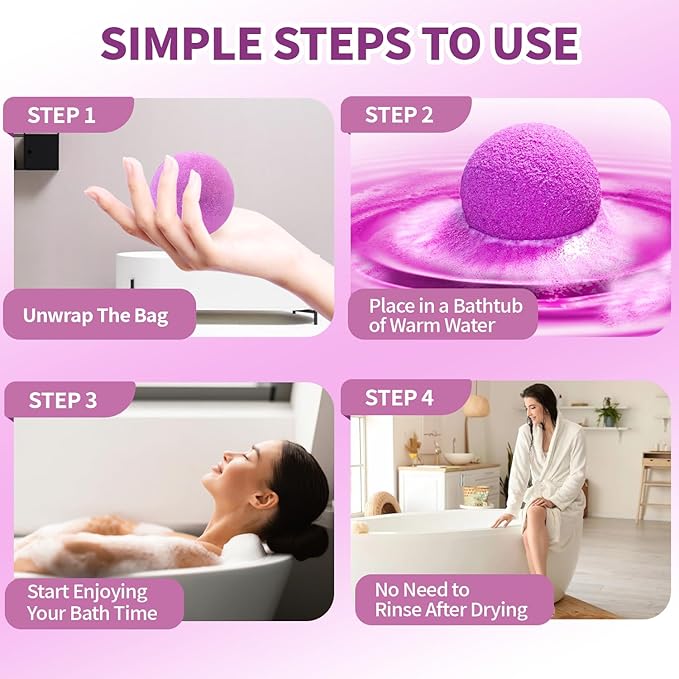 SIMPLE STEPS TO USE

STEP 1

Unwrap The Bag

STEP 2

Place in a Bathtub of Warm Water

STEP 3

Start Enjoying Your Bath Time

STEP 4

No Need to Rinse After Drying