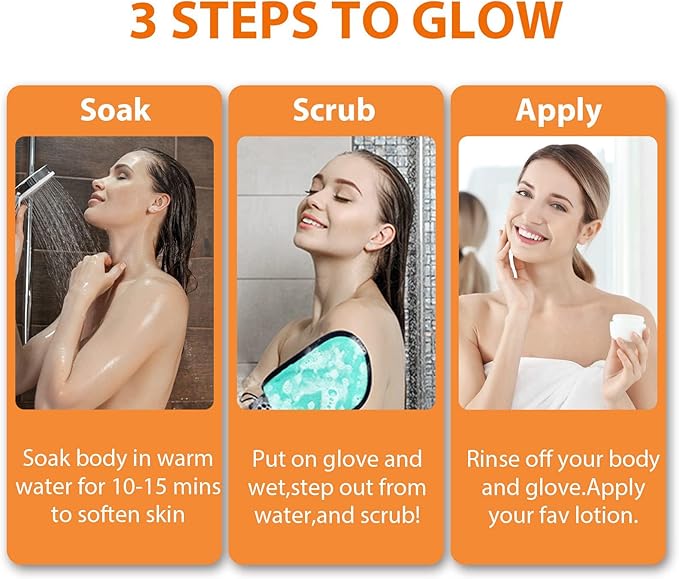 3 STEPS TO GLOW

Soak

Soak body in warm water for 10-15 mins to soften skin

Scrub

Put on glove and wet,step out from water,and scrub!

Apply

Rinse off your body and glove.Apply your fav lotion.