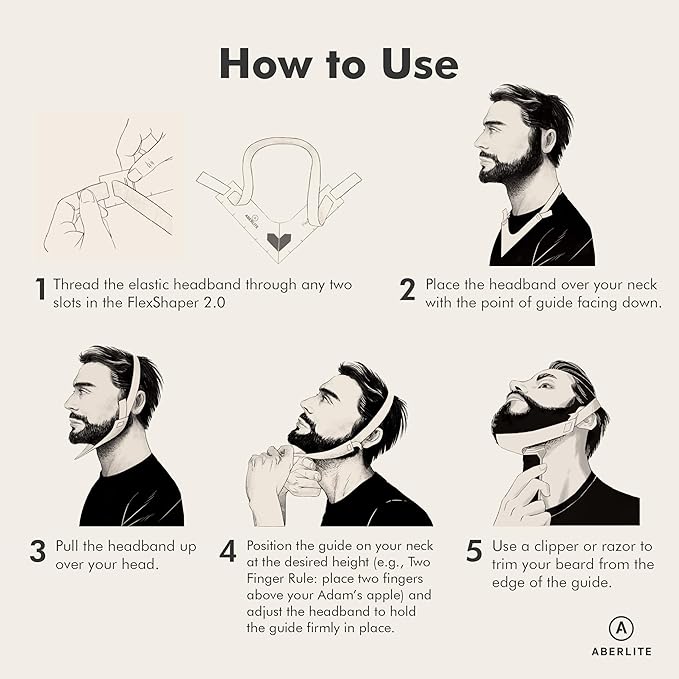 How to Use

ABERLITE

1 Thread the elastic headband through any two slots in the FlexShaper 2.0

2 Place the headband over your neck with the point of guide facing down.

3 Pull the headband up over your head.

4 Position the guide on your neck at the desired height (e.g., Two Finger Rule: place two fingers above your Adam's apple) and adjust the headband to hold the guide firmly in place.

5 Use a clipper or razor to trim your beard from the edge of the guide.

A
ABERLITE