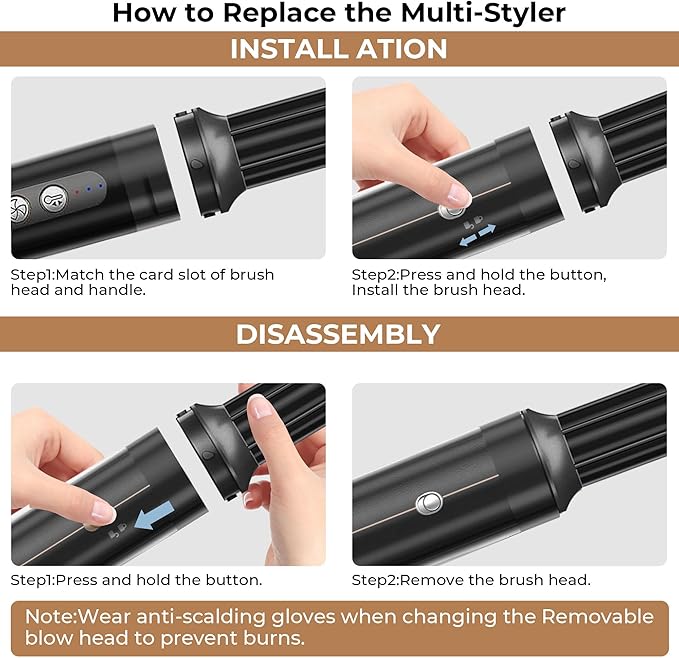 How to Replace the Multi-Styler

INSTALL ATION

Step1:Match the card slot of brush head and handle.

Step2:Press and hold the button, Install the brush head.

DISASSEMBLY

Step1:Press and hold the button.

Step2:Remove the brush head.

Note:Wear anti-scalding gloves when changing the Removable blow head to prevent burns.