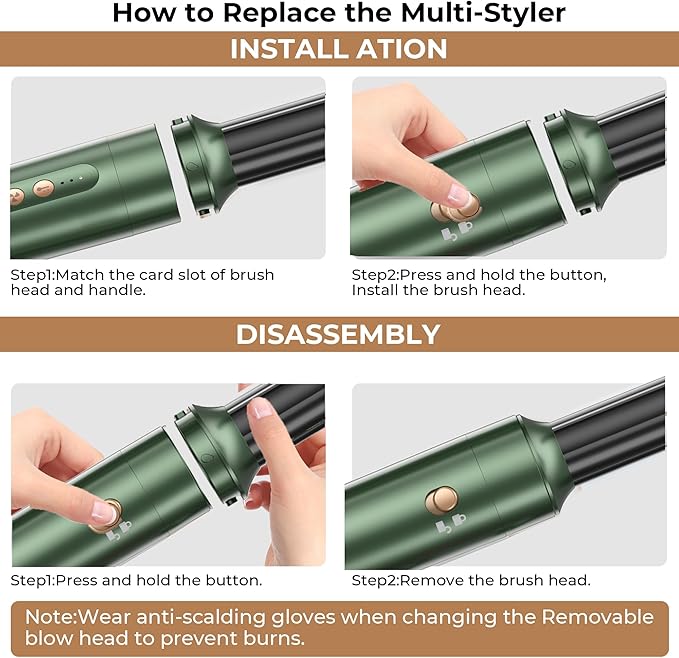 How to Replace the Multi-Styler

INSTALL ATION

Step1:Match the card slot of brush head and handle.

Step2:Press and hold the button, Install the brush head.

DISASSEMBLY

Step1:Press and hold the button.

Step2:Remove the brush head.

Note:Wear anti-scalding gloves when changing the Removable blow head to prevent burns.