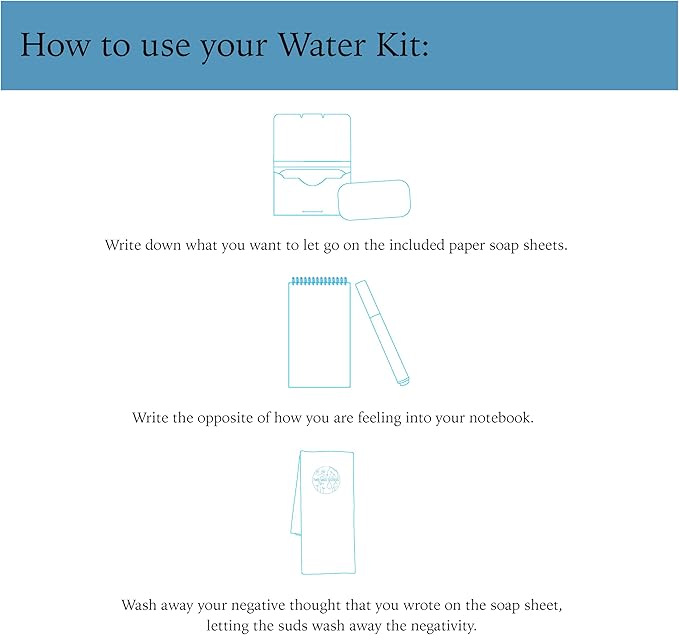 How to use your Water Kit:

Write down what you want to let go on the included paper soap sheets.

Write the opposite of how you are feeling into your notebook.

Wash away your negative thought that you wrote on the soap sheet, letting the suds wash away the negativity.