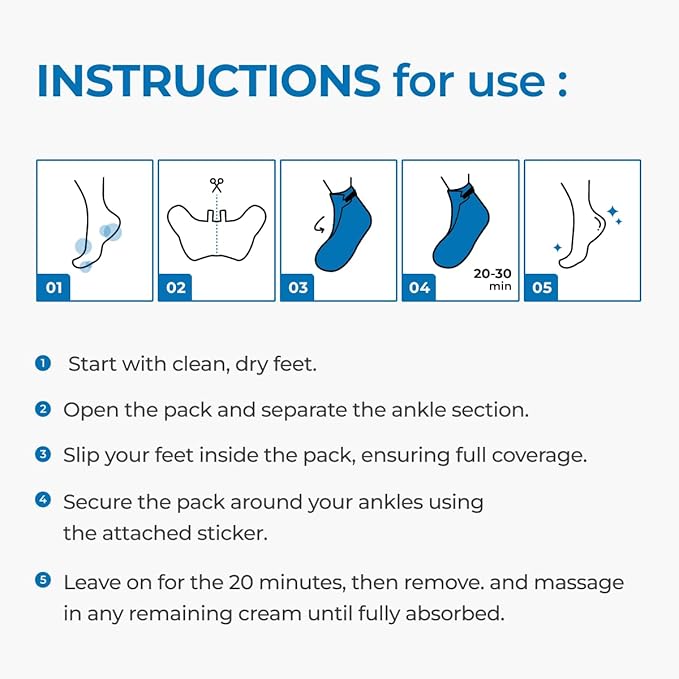 INSTRUCTIONS for use :

01

02

03

04 20-30 min

05

1 Start with clean, dry feet.

2 Open the pack and separate the ankle section.

3 Slip your feet inside the pack, ensuring full coverage.

4 Secure the pack around your ankles using the attached sticker.

5 Leave on for the 20 minutes, then remove. and massage in any remaining cream until fully absorbed.