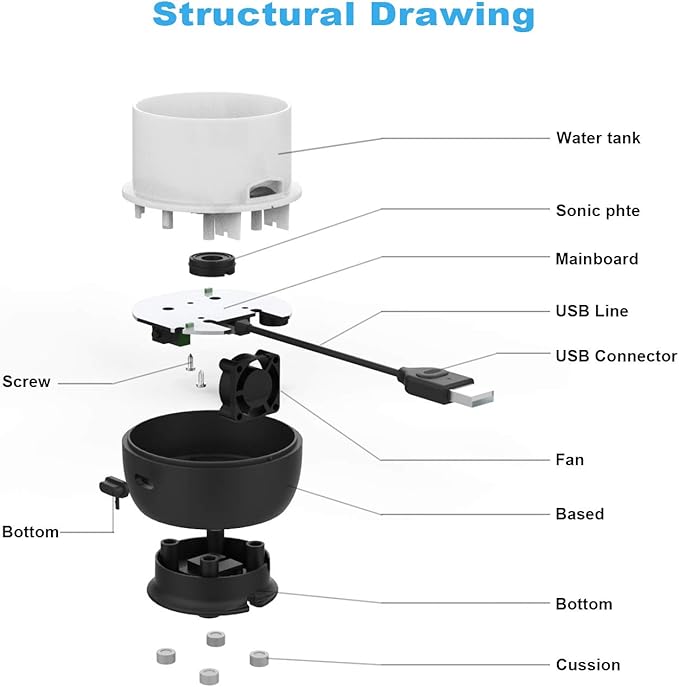 Structural Drawing

Water tank

Sonic phte

Mainboard

USB Line

USB Connector

Screw

Fan

Based

Bottom

Bottom

Cussion