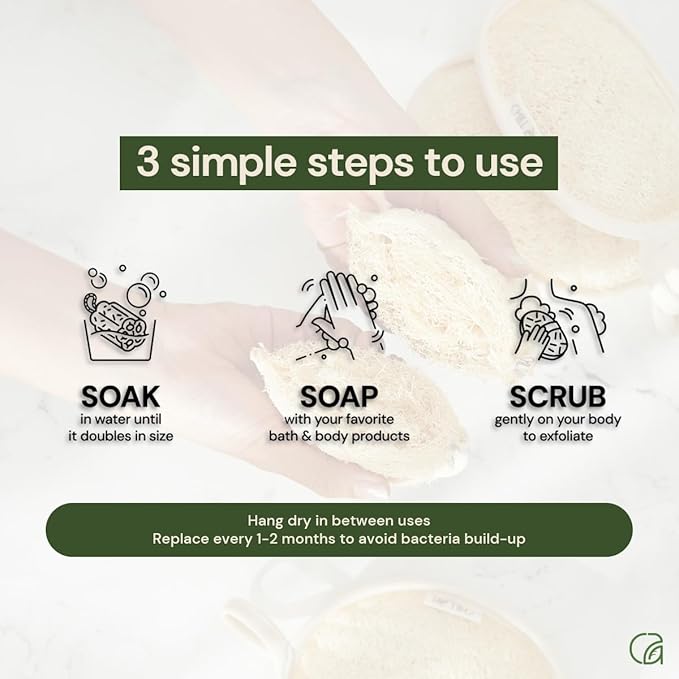 3 simple steps to use

SOAK
in water until it doubles in size

SOAP
with your favorite bath & body products

SCRUB
gently on your body to exfoliate

Hang dry in between uses
Replace every 1-2 months to avoid bacteria build-up