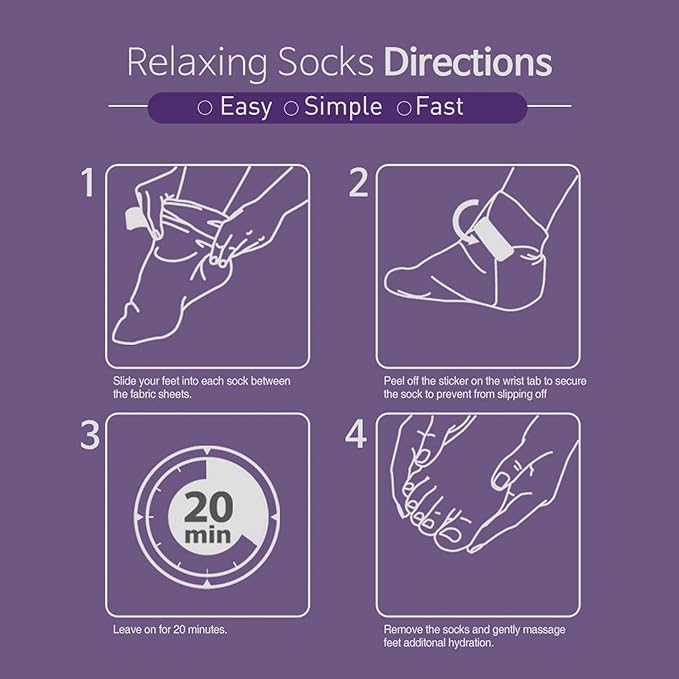 Relaxing Socks Directions

○ Easy ○ Simple ○ Fast

1

Slide your feet into each sock between the fabric sheets.

2

Peel off the sticker on the wrist tab to secure the sock to prevent from slipping off

3

20 min

Leave on for 20 minutes.

4

Remove the socks and gently massage feet additonal hydration.