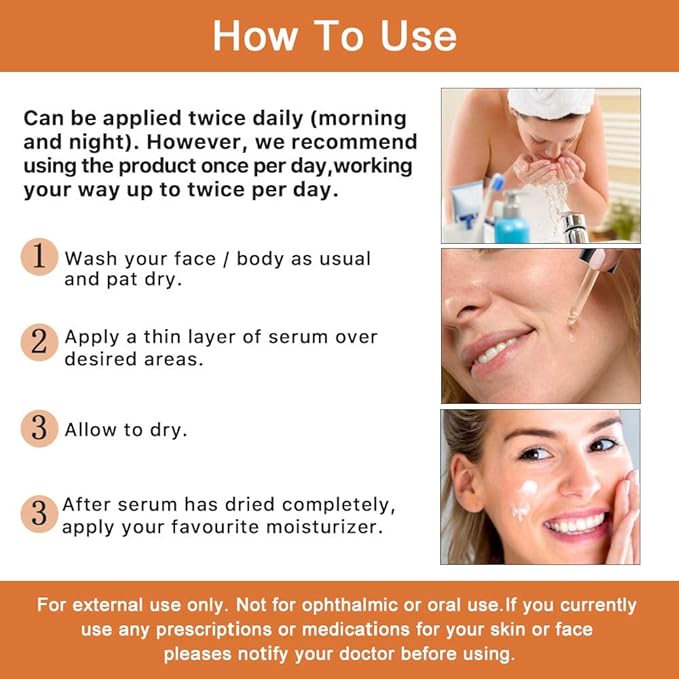 How To Use

Can be applied twice daily (morning and night). However, we recommend using the product once per day,working your way up to twice per day.

1 Wash your face / body as usual and pat dry.

2 Apply a thin layer of serum over desired areas.

3 Allow to dry.

3 After serum has dried completely, apply your favourite moisturizer.

For external use only. Not for ophthalmic or oral use.If you currently use any prescriptions or medications for your skin or face pleases notify your doctor before using.