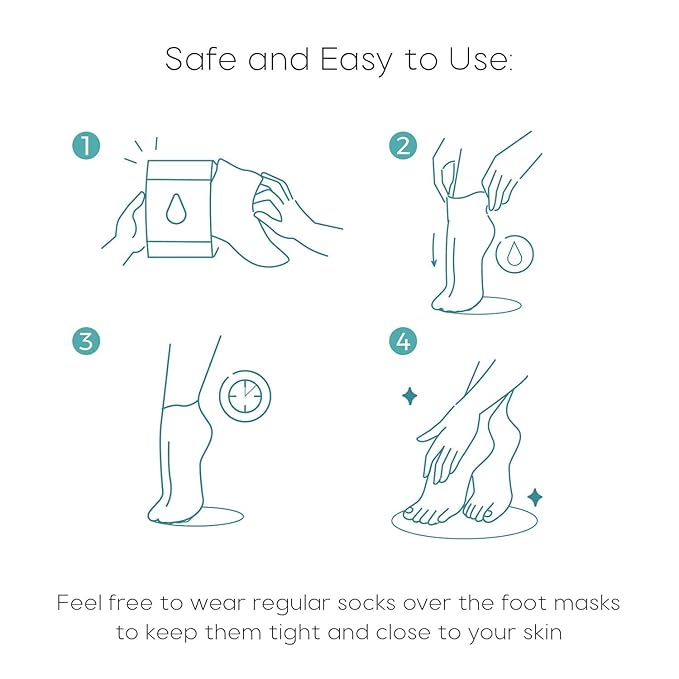 Safe and Easy to Use:

1

2

3

4

Feel free to wear regular socks over the foot masks to keep them tight and close to your skin