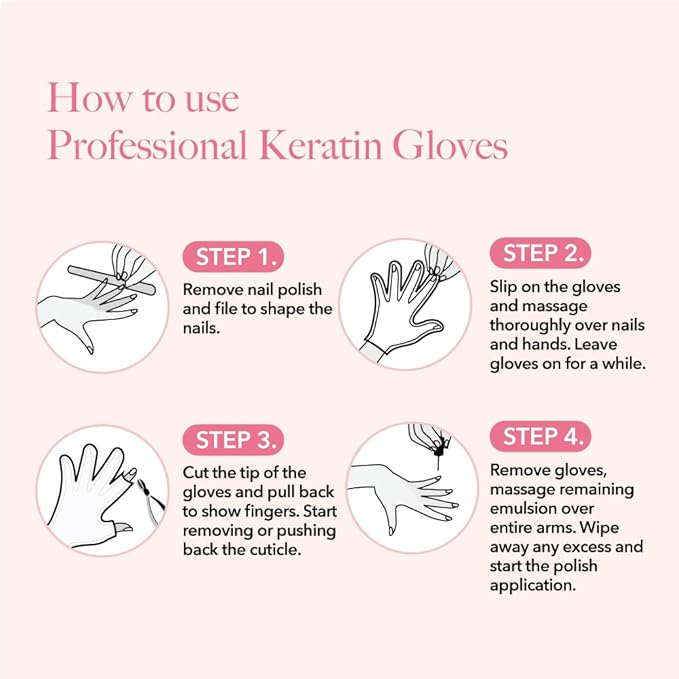 How to use
Professional Keratin Gloves

STEP 1.
Remove nail polish and file to shape the nails.

STEP 2.
Slip on the gloves and massage thoroughly over nails and hands. Leave gloves on for a while.

STEP 3.
Cut the tip of the gloves and pull back to show fingers. Start removing or pushing back the cuticle.

STEP 4.
Remove gloves, massage remaining emulsion over entire arms. Wipe away any excess and start the polish application.