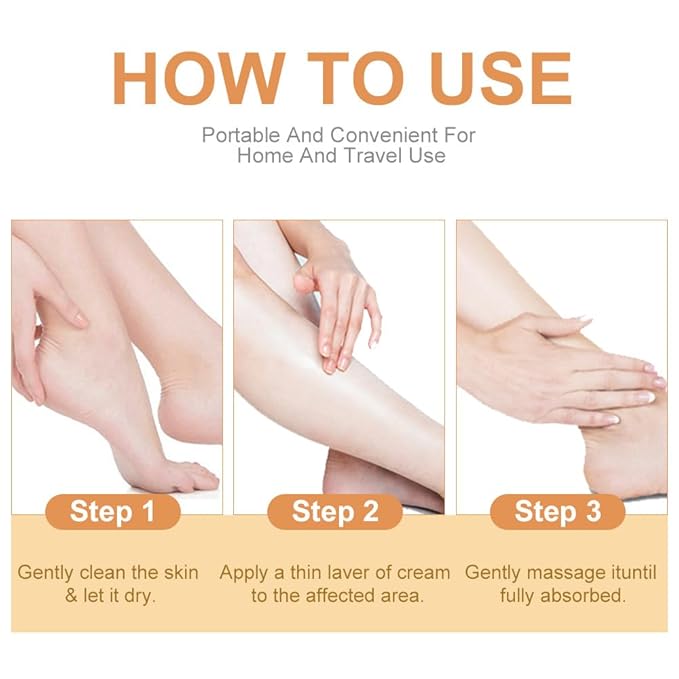 HOW TO USE

Portable And Convenient For Home And Travel Use

Step 1

Gently clean the skin & let it dry.

Step 2

Apply a thin laver of cream to the affected area.

Step 3

Gently massage ituntil fully absorbed.