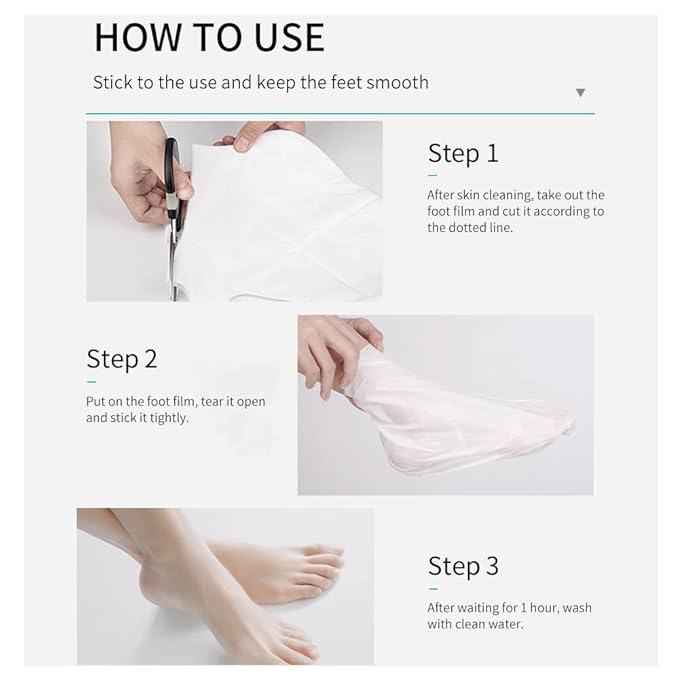 HOW TO USE

Stick to the use and keep the feet smooth

Step 1

After skin cleaning, take out the foot film and cut it according to the dotted line.

Step 2

Put on the foot film, tear it open and stick it tightly.

Step 3

After waiting for 1 hour, wash with clean water.