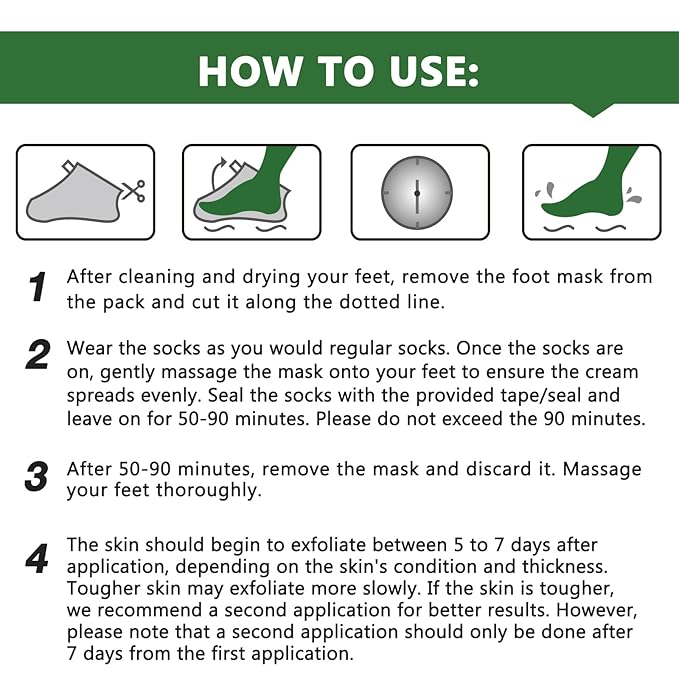 HOW TO USE:

1 After cleaning and drying your feet, remove the foot mask from the pack and cut it along the dotted line.

2 Wear the socks as you would regular socks. Once the socks are on, gently massage the mask onto your feet to ensure the cream spreads evenly. Seal the socks with the provided tape/seal and leave on for 50-90 minutes. Please do not exceed the 90 minutes.

3 After 50-90 minutes, remove the mask and discard it. Massage your feet thoroughly.

4 The skin should begin to exfoliate between 5 to 7 days after application, depending on the skin's condition and thickness. Tougher skin may exfoliate more slowly. If the skin is tougher, we recommend a second application for better results. However, please note that a second application should only be done after 7 days from the first application.