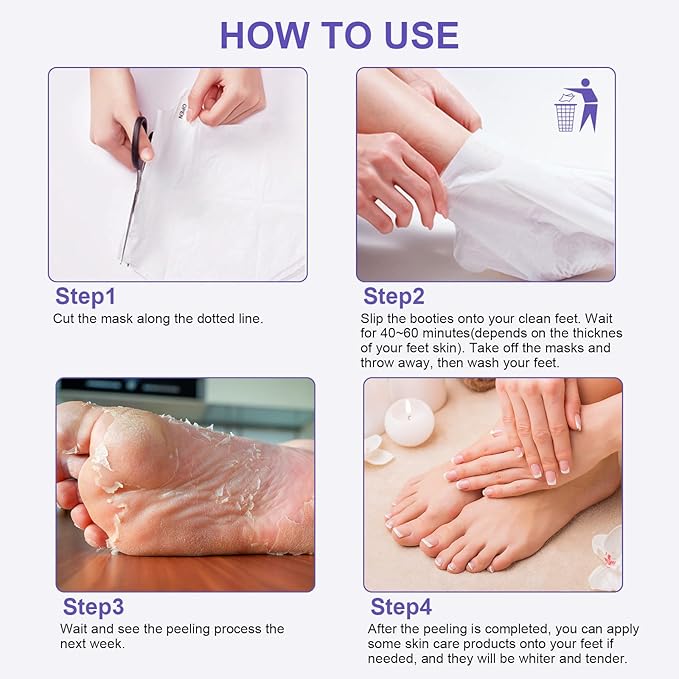 HOW TO USE

OPEN

Step1
Cut the mask along the dotted line.

Step2
Slip the booties onto your clean feet. Wait for 40~60 minutes(depends on the thicknes of your feet skin). Take off the masks and throw away, then wash your feet.

Step3
Wait and see the peeling process the next week.

Step4
After the peeling is completed, you can apply some skin care products onto your feet if needed, and they will be whiter and tender.